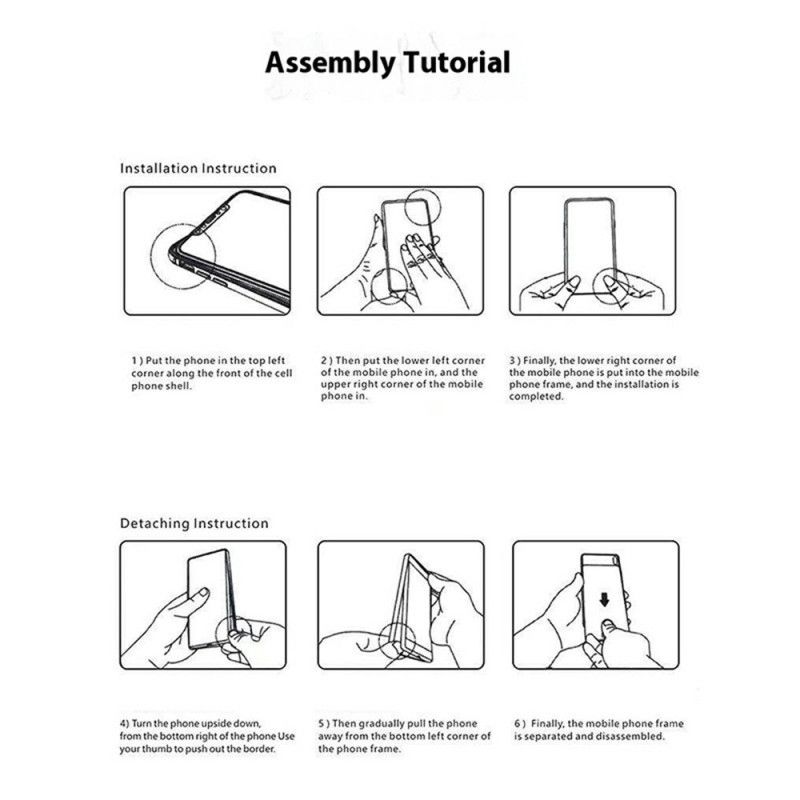 Assembly Tutorial

Installation Instruction

1 ) Put the phone in the top left corner along the front of the cell phone shell.

2 ) Then put the lower left corner of the mobile phone in, and the upper right corner of the mobile phone in.

3 ) Finally, the lower right corner of the mobile phone is put into the mobile phone frame, and the installation is completed.

Detaching Instruction

4) Turn the phone upside down, from the bottom right of the phone Use your thumb to push out the border.

5 ) Then gradually pull the phone away from the bottom left corner of the phone frame.

6 ) Finally, the mobile phone frame is separated and disassembled.